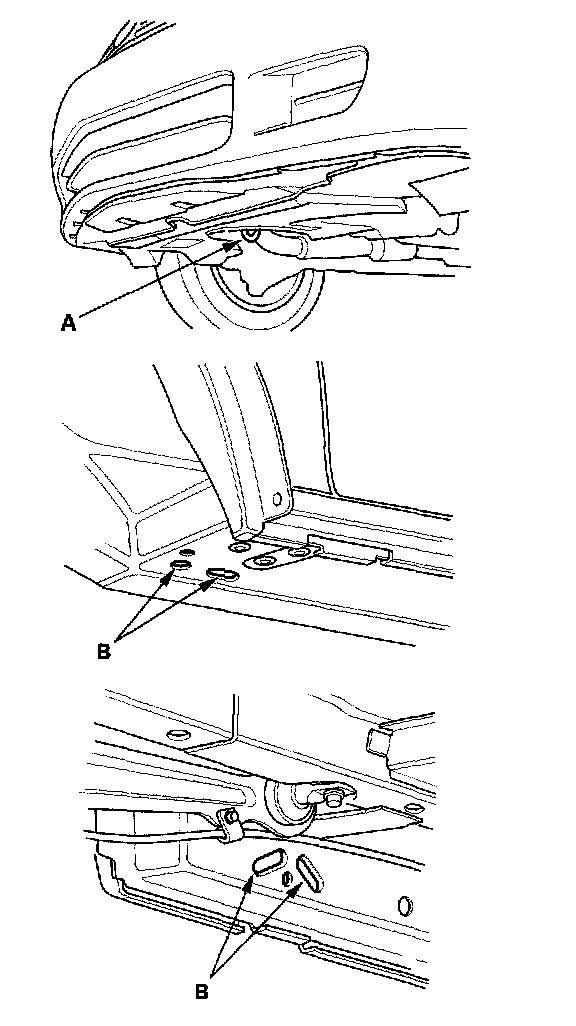 A

B

B