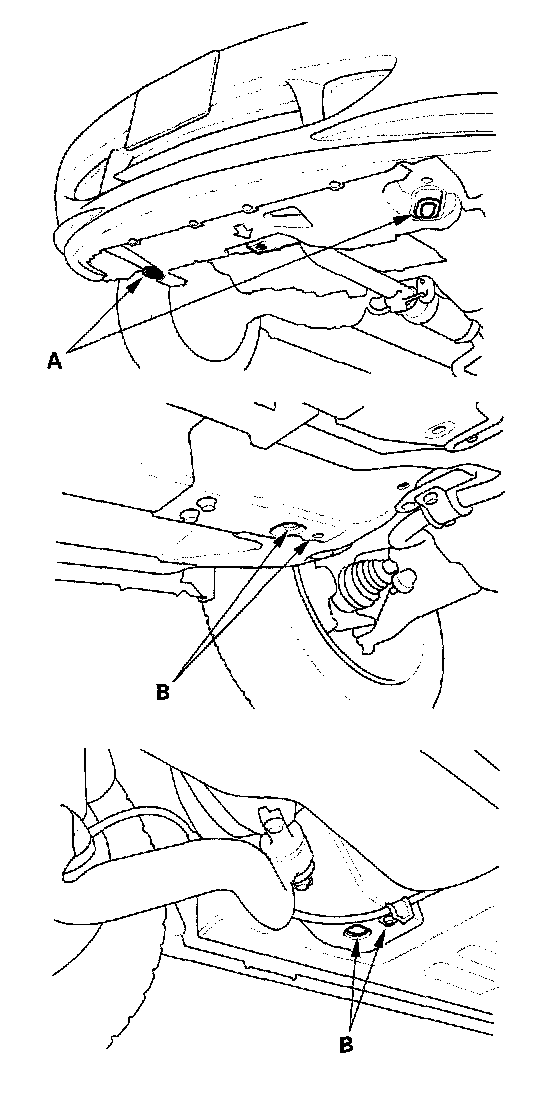 A

B

B