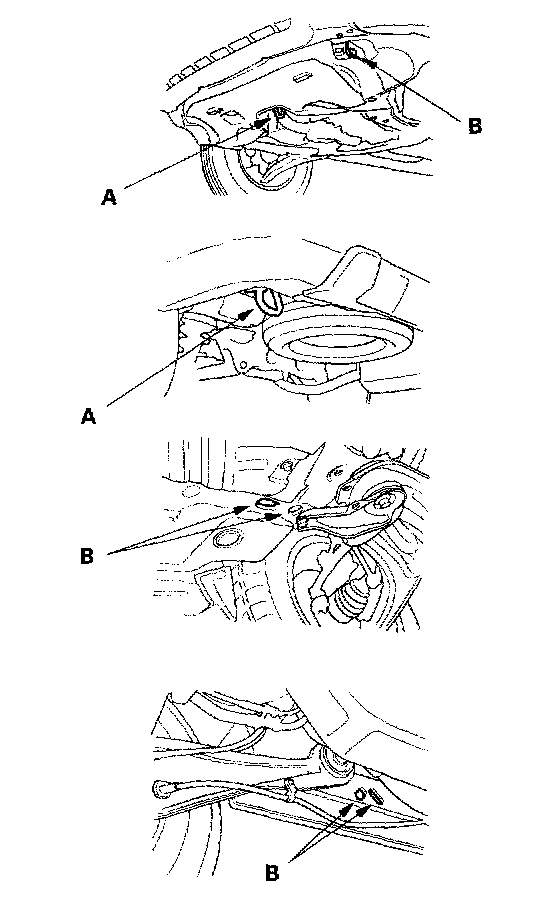 B
A
A
B
B