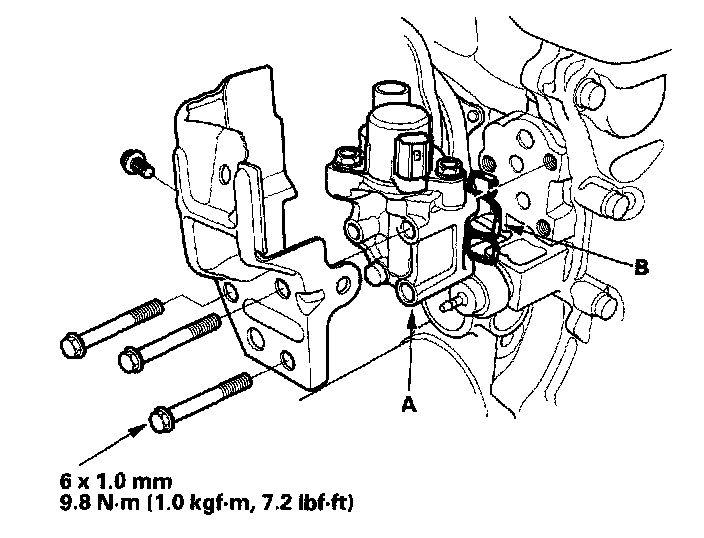 B

A

6 x 1.0 mm
9.8 N·m (1.0 kgf·m, 7.2 lbf·ft)