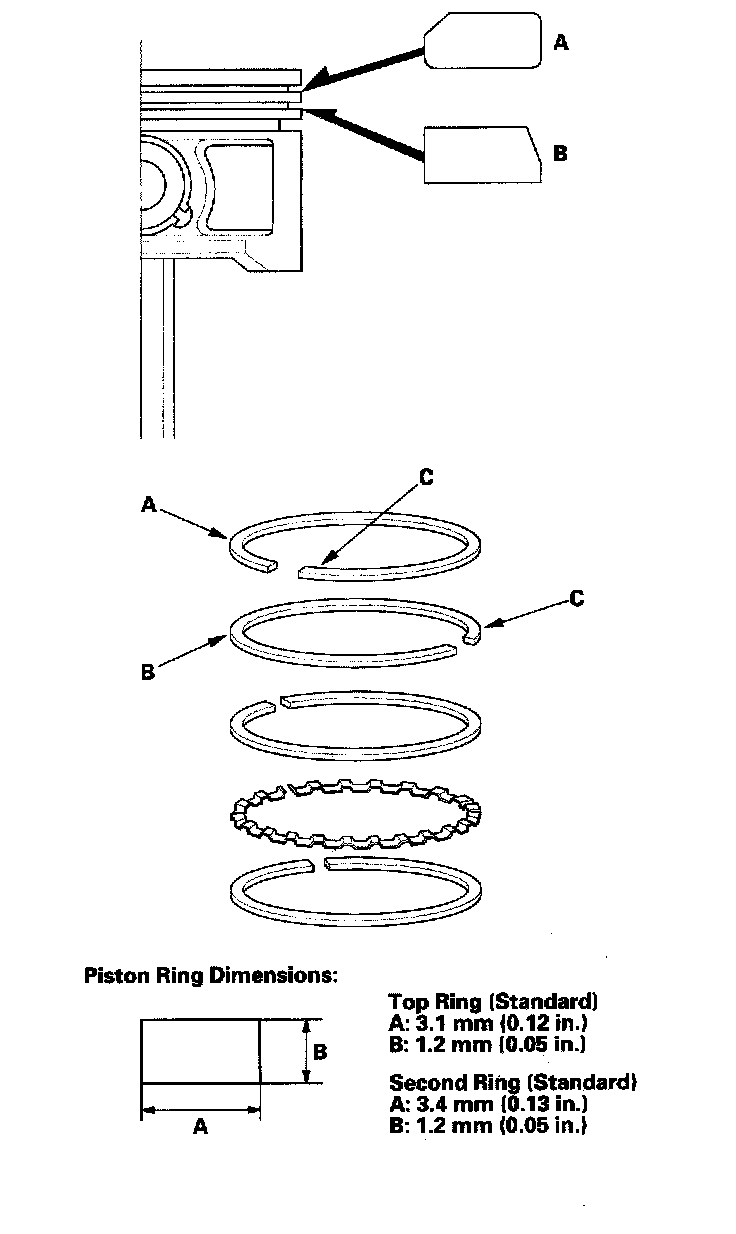 A

B

A

C

C

B

Piston Ring Dimensions:

B

A

Top Ring (Standard)
A: 3.1 mm (0.12 in.)
B: 1.2 mm (0.05 in.)

Second Ring (Standard)
A: 3.4 mm (0.13 in.)
B: 1.2 mm (0.05 in.)