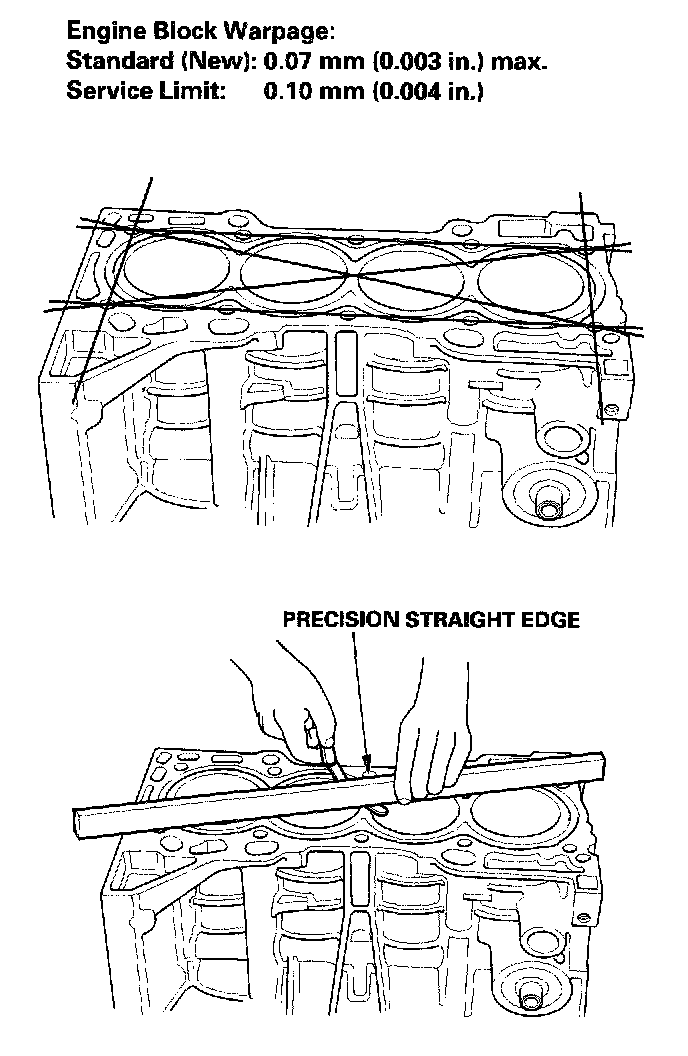 Engine Block Warpage:
Standard (New): 0.07 mm (0.003 in.) max.
Service Limit: 0.10 mm (0.004 in.)

PRECISION STRAIGHT EDGE