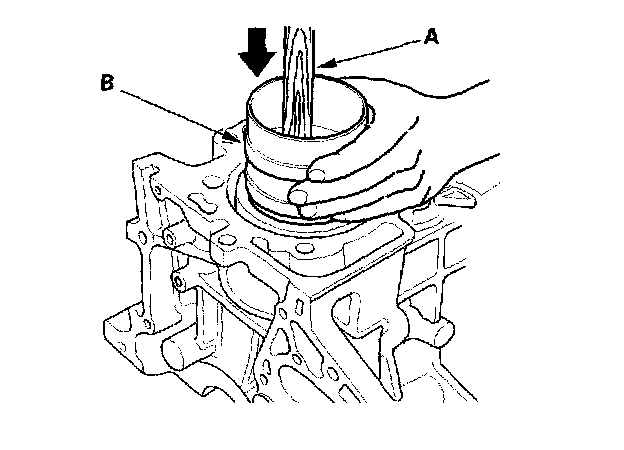 A

B