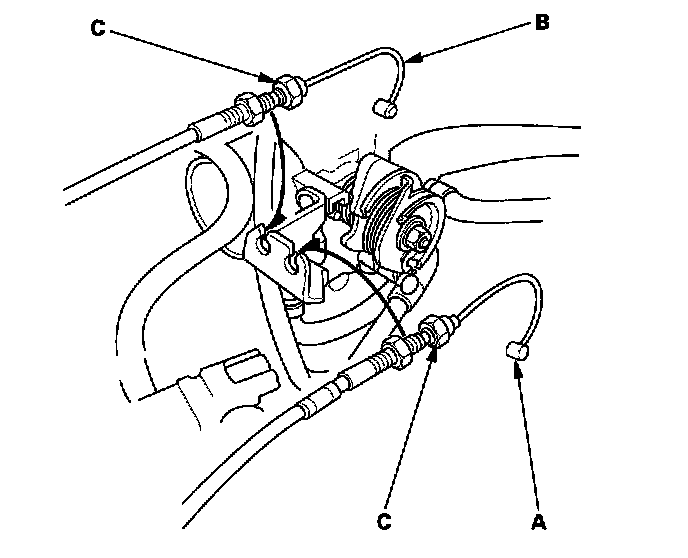 C
B
C
A