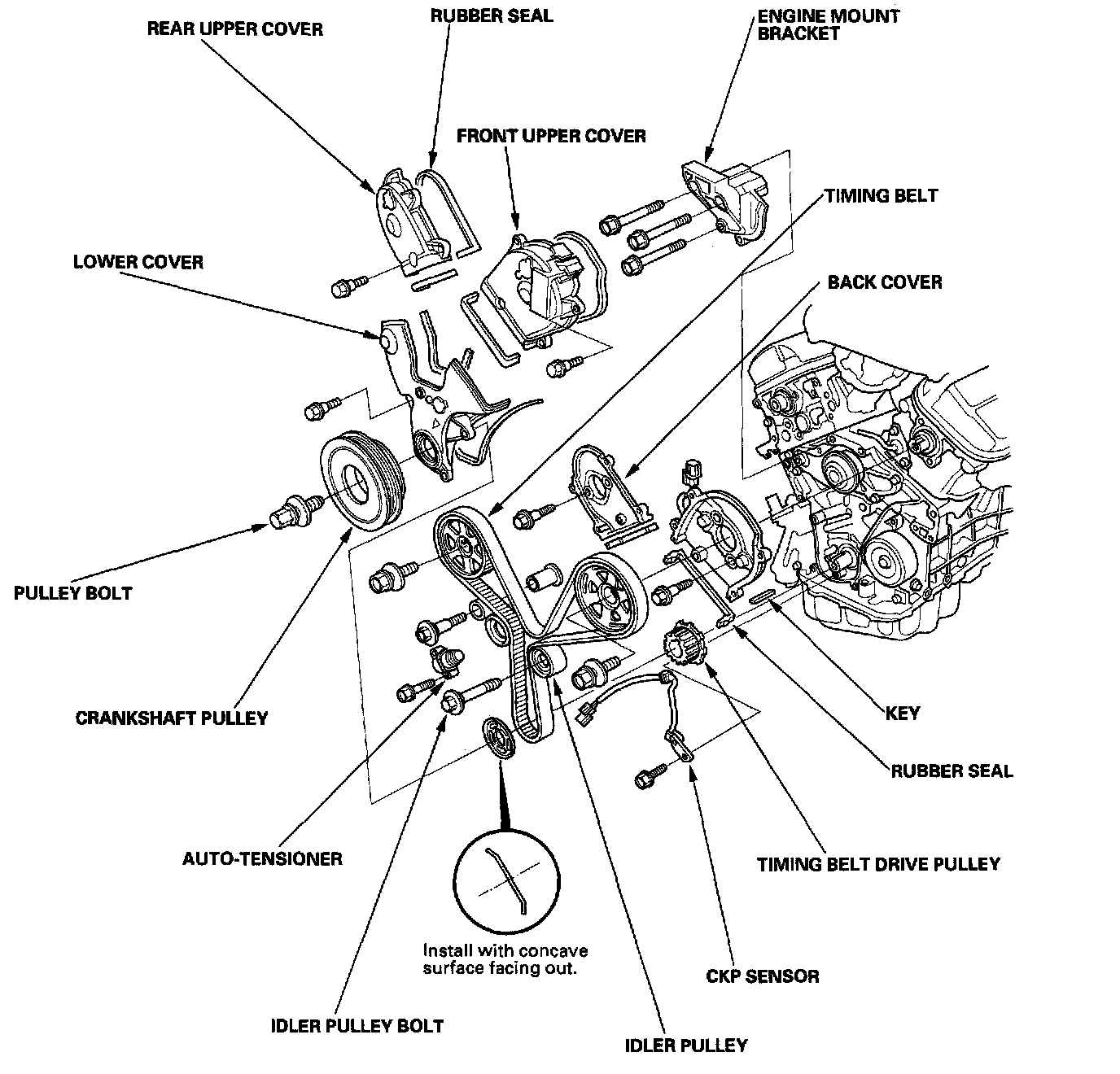 REAR UPPER COVER

RUBBER SEAL

ENGINE MOUNT BRACKET

FRONT UPPER COVER

TIMING BELT

LOWER COVER

BACK COVER

PULLEY BOLT

CRANKSHAFT PULLEY

KEY

RUBBER SEAL

AUTO-TENSIONER

TIMING BELT DRIVE PULLEY

Install with concave surface facing out.

CKP SENSOR

IDLER PULLEY BOLT

IDLER PULLEY