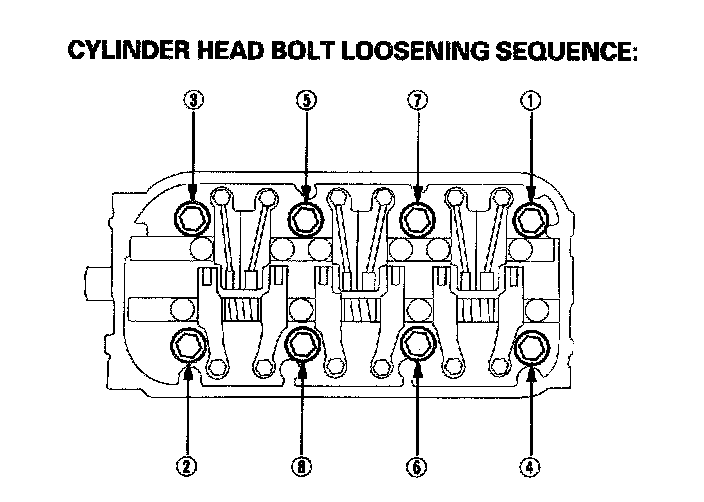 CYLINDER HEAD BOLT LOOSENING SEQUENCE:

③ ⑤ ⑦ ①

② ⑧ ⑥ ④