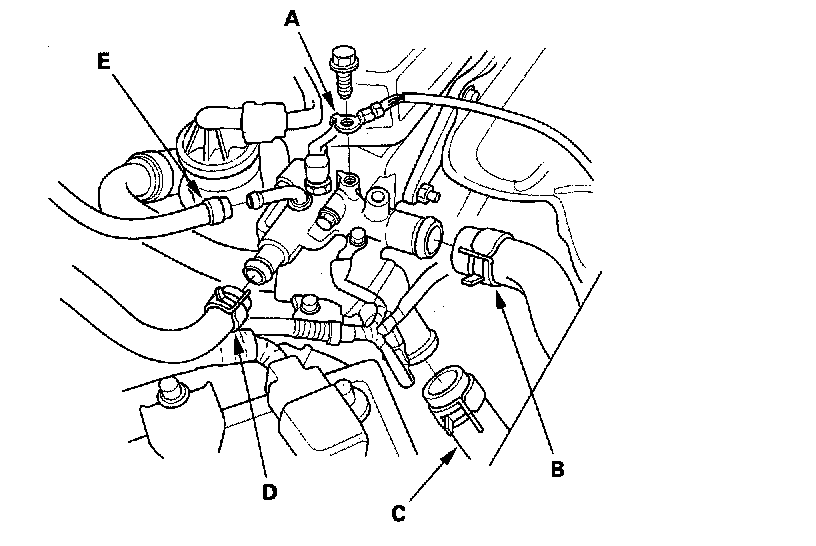 A
E
B
D
C