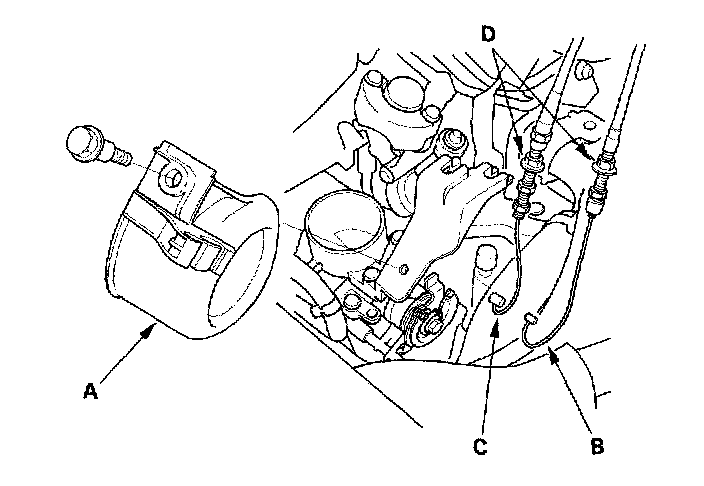 D

A

C

B