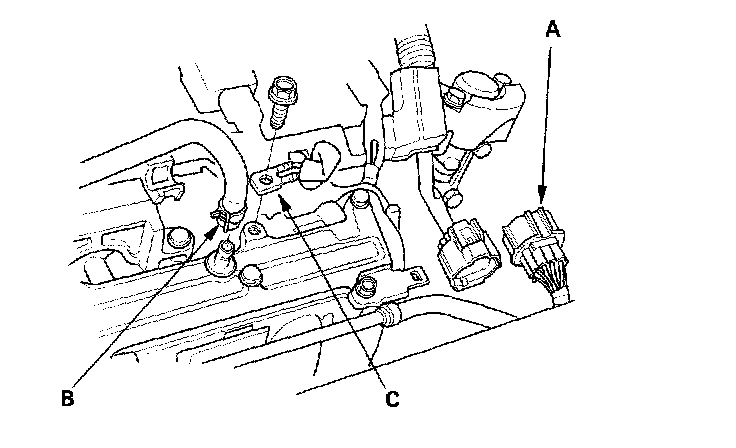 A

B

C