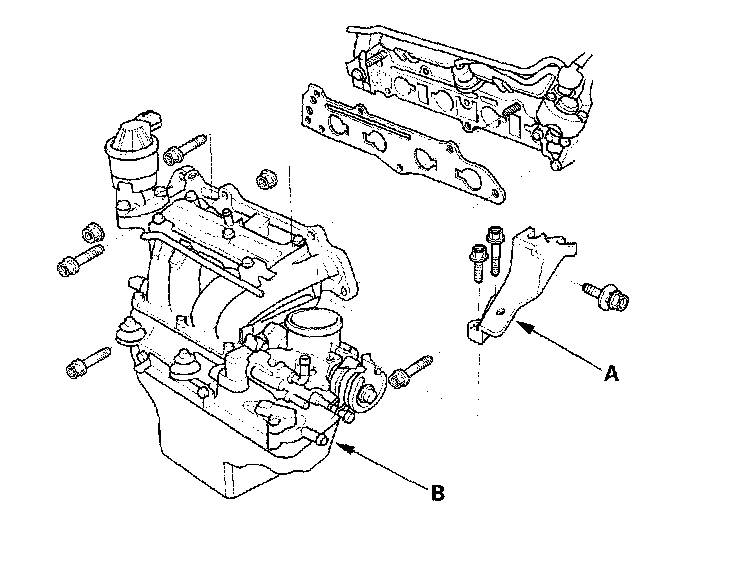 A

B