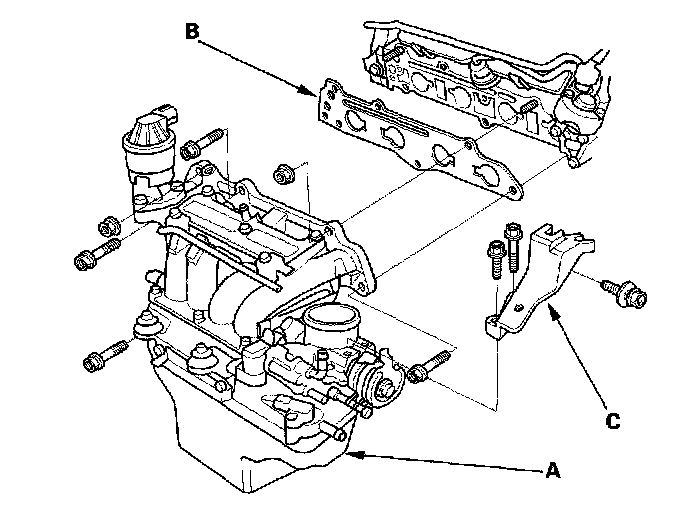 B

C

A