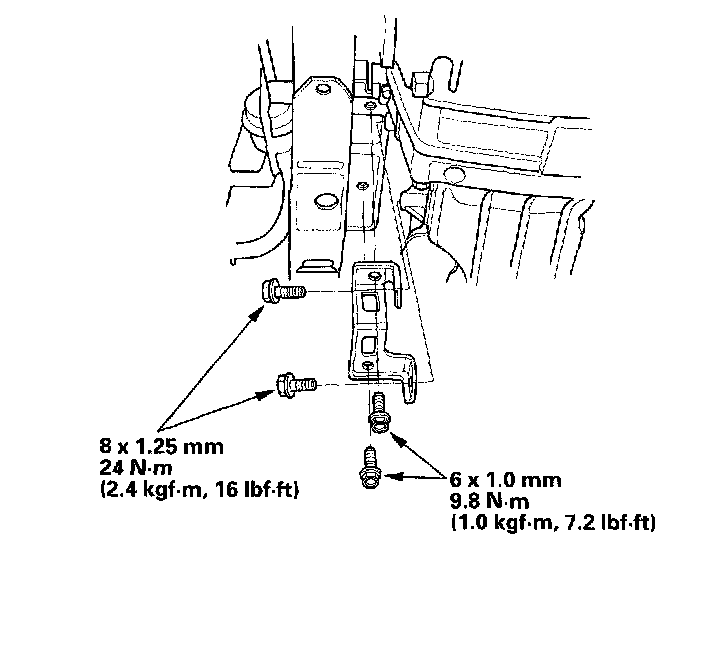 8 x 1.25 mm
24 N·m
(2.4 kgf·m, 16 lbf·ft)

6 x 1.0 mm
9.8 N·m
(1.0 kgf·m, 7.2 lbf·ft)