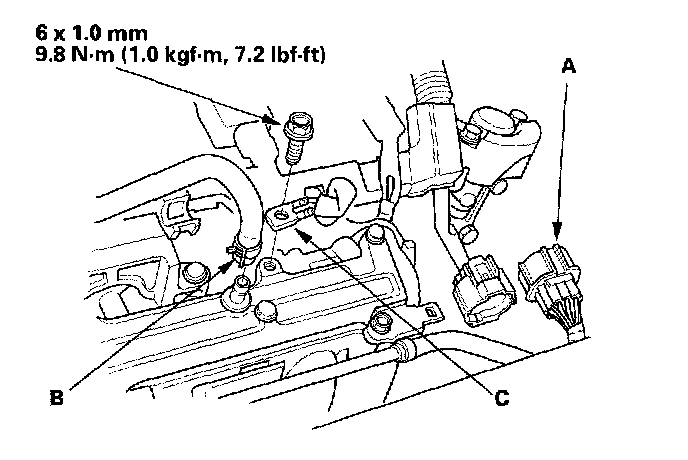 6 x 1.0 mm
9.8 N·m (1.0 kgf·m, 7.2 lbf·ft)

A

B

C