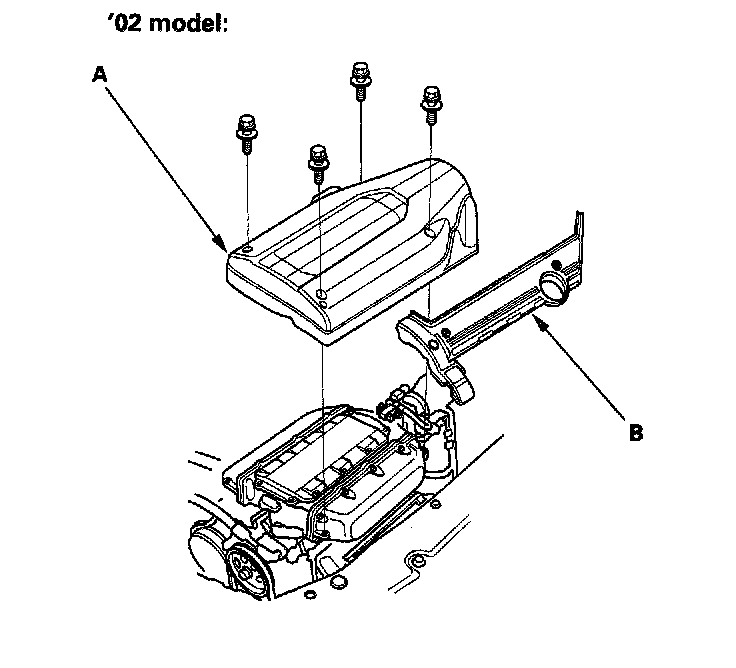 '02 model:

A

B