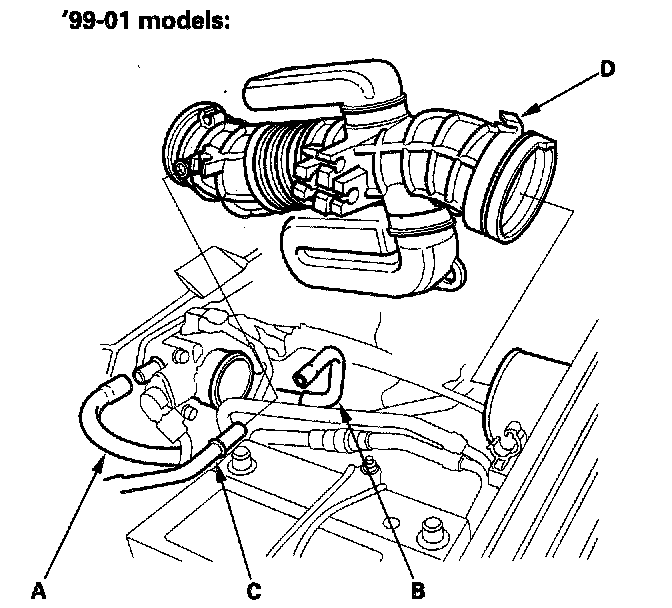 '99-01 models:

D

A

C

B