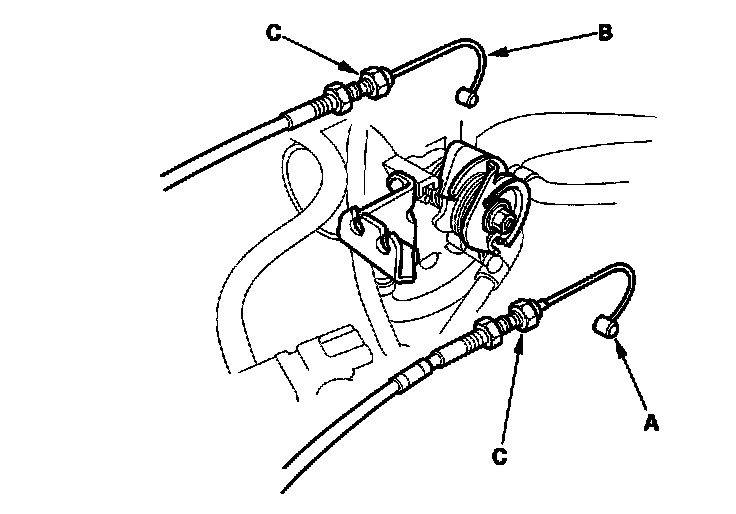 C
B
A
C