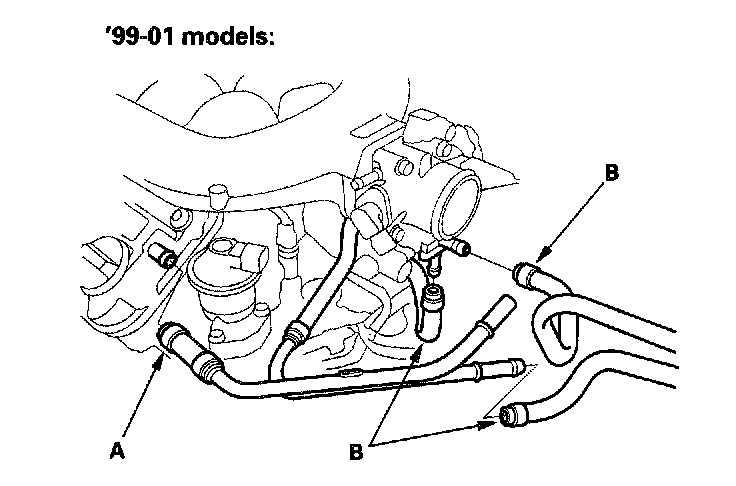 '99-01 models:

B

A

B