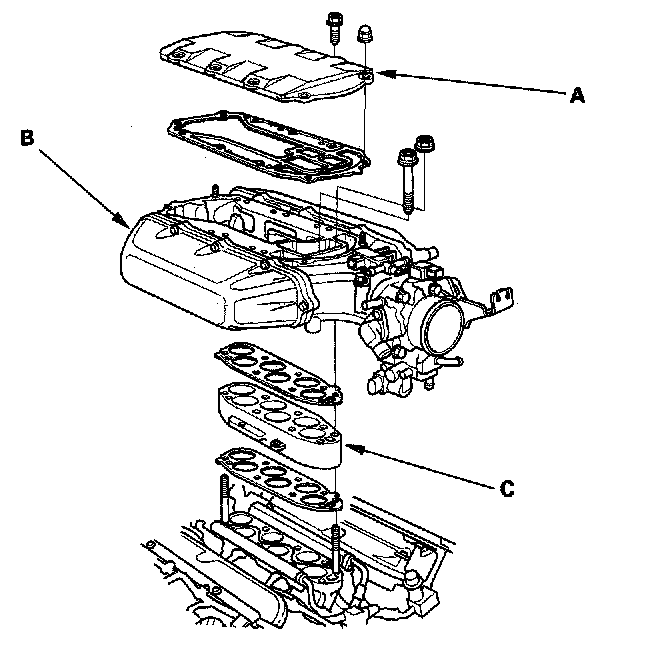 A

B

C