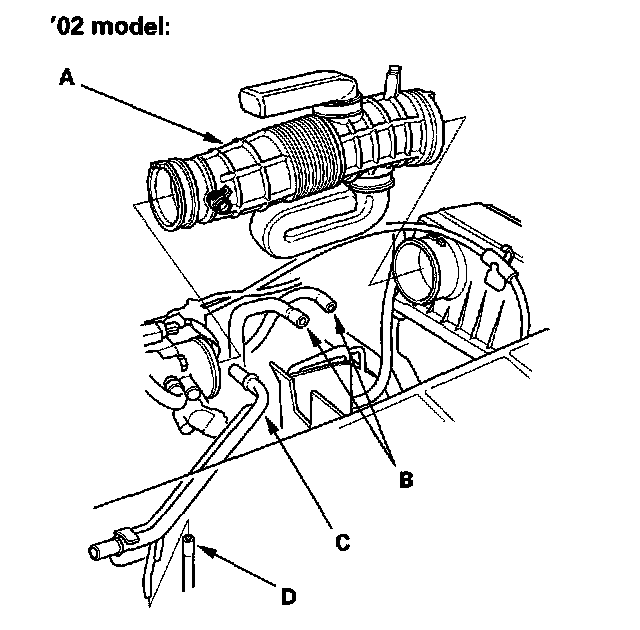 '02 model:

A

B

C

D