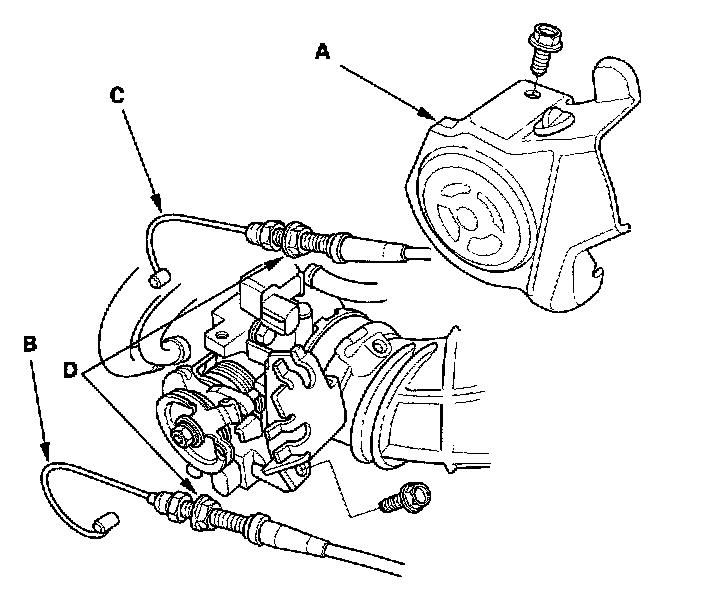 A
C
B
D