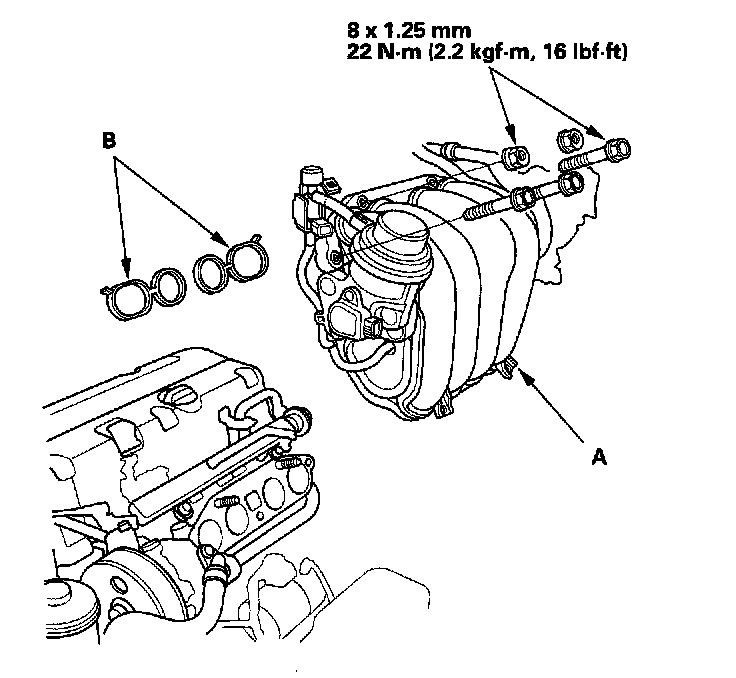 8 x 1.25 mm
22 N·m (2.2 kgf·m, 16 lbf·ft)

B

A