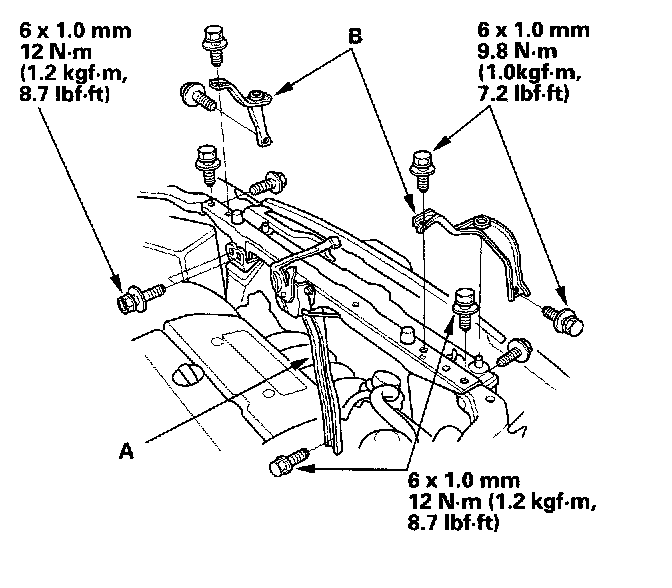 6 x 1.0 mm
12 N·m
(1.2 kgf·m,
8.7 lbf·ft)

B

6 x 1.0 mm
9.8 N·m
(1.0kgf·m,
7.2 lbf·ft)

A

6 x 1.0 mm
12 N·m (1.2 kgf·m,
8.7 lbf·ft)