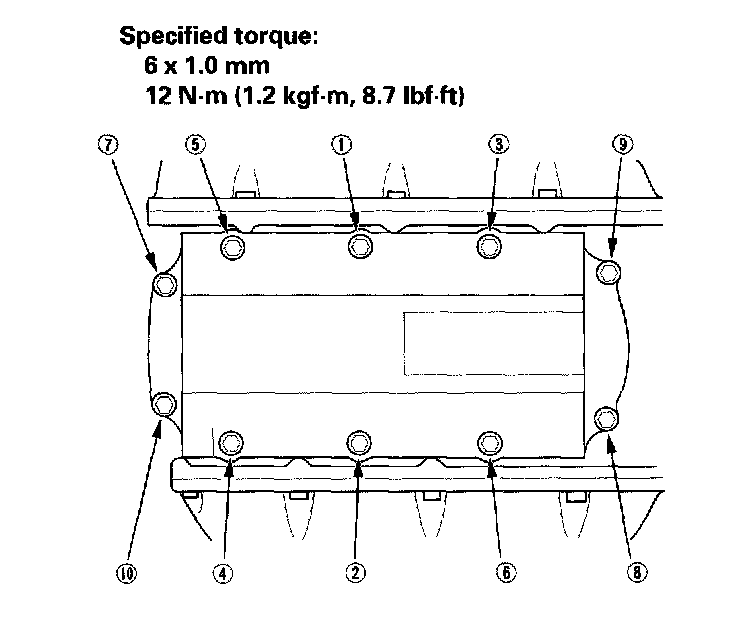 Specified torque:
6 x 1.0 mm
12 N·m (1.2 kgf·m, 8.7 lbf·ft)

⑦ ⑤ ① ③ ⑨

⑩ ④ ② ⑥ ⑧