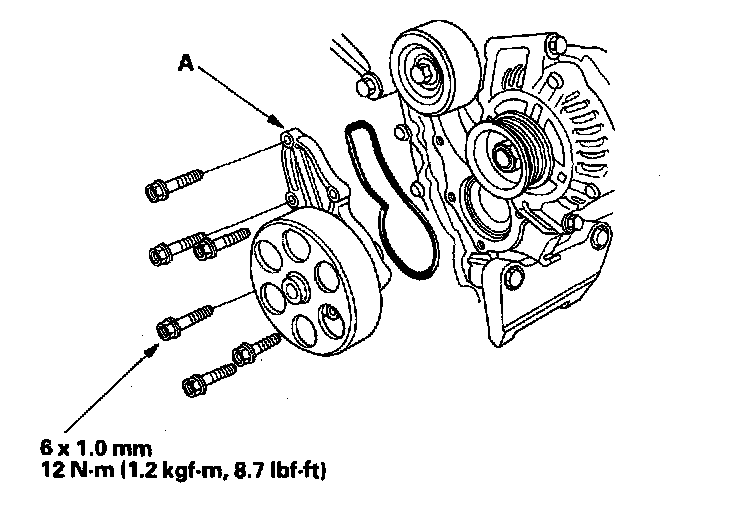 A

6 x 1.0 mm
12 N·m (1.2 kgf·m, 8.7 lbf·ft)