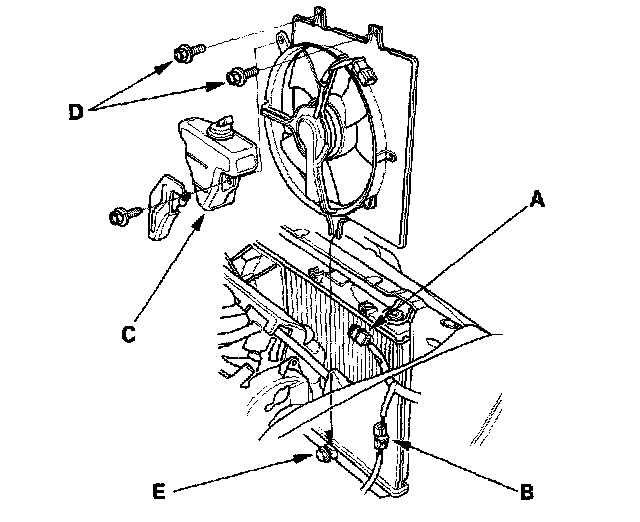 D
A
C
E
B