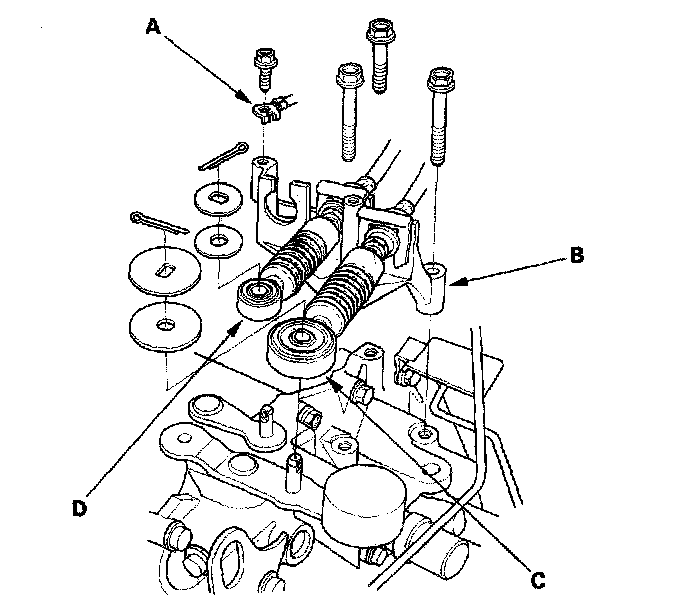 A
B
D
C