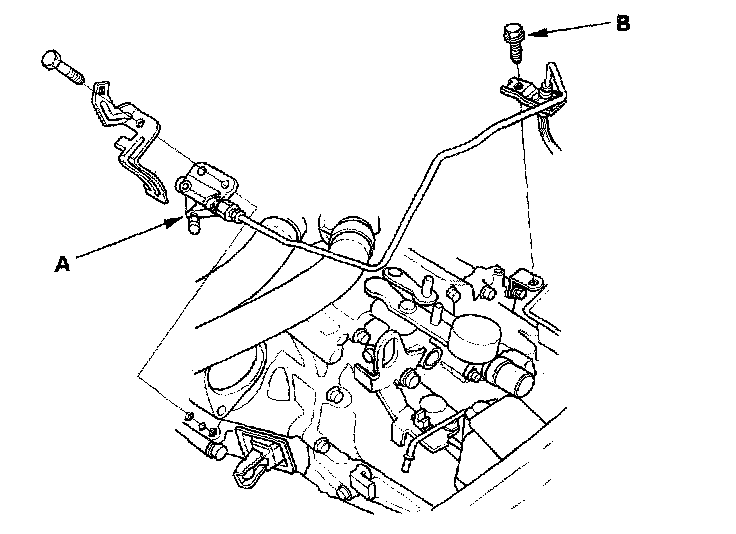 B

A