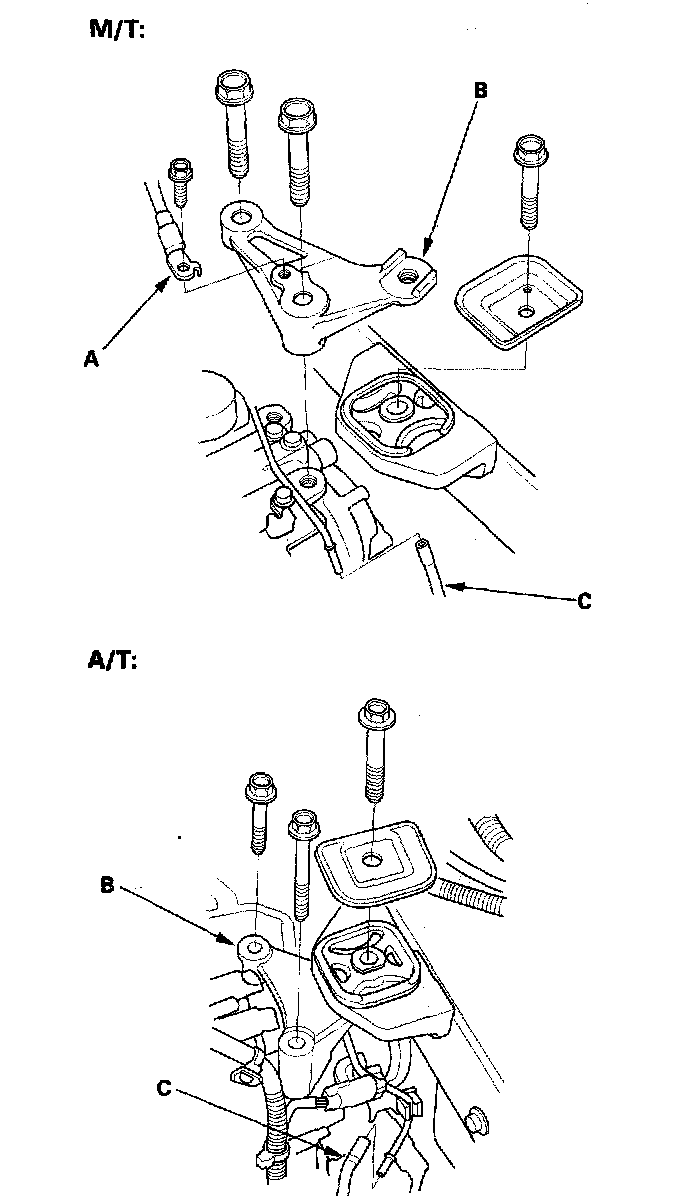 M/T:

B

A

C

A/T:

B

C