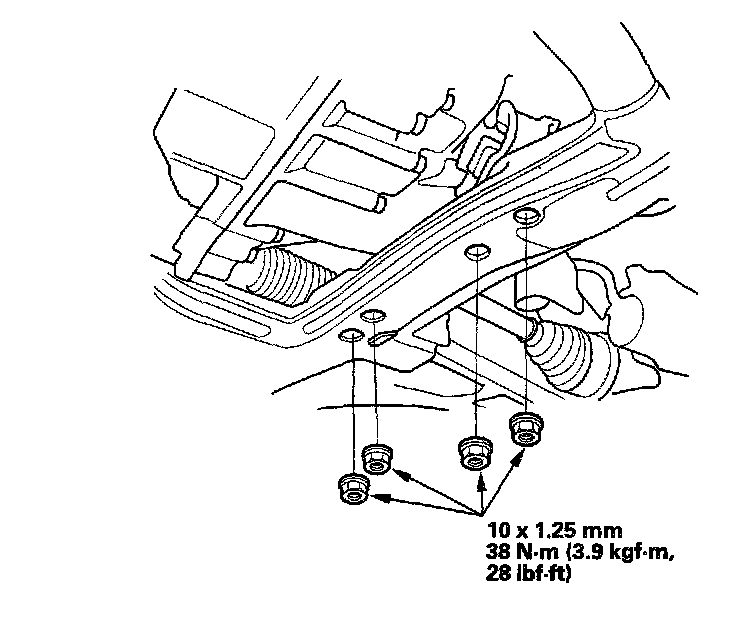 10 x 1.25 mm
38 N·m (3.9 kgf·m, 28 lbf·ft)