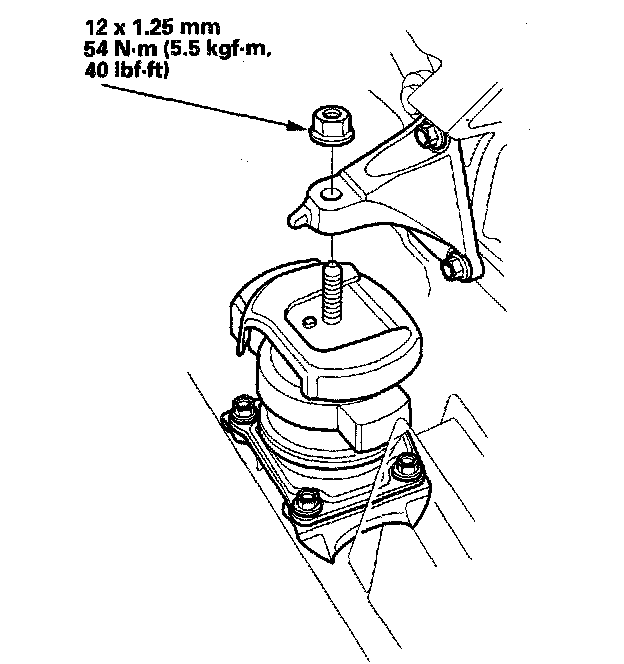 12 x 1.25 mm
54 N·m (5.5 kgf·m, 40 lbf·ft)