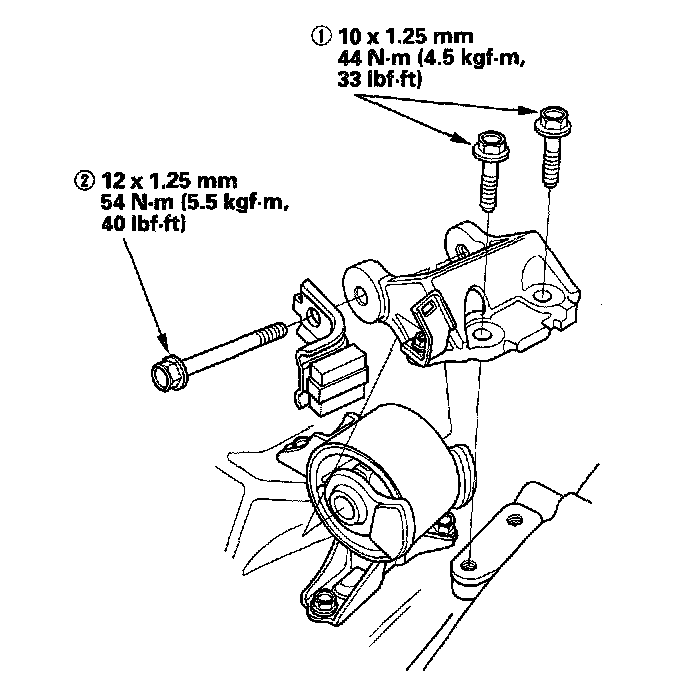 ① 10 x 1.25 mm
44 N·m (4.5 kgf·m, 33 lbf·ft)

② 12 x 1.25 mm
54 N·m (5.5 kgf·m, 40 lbf·ft)