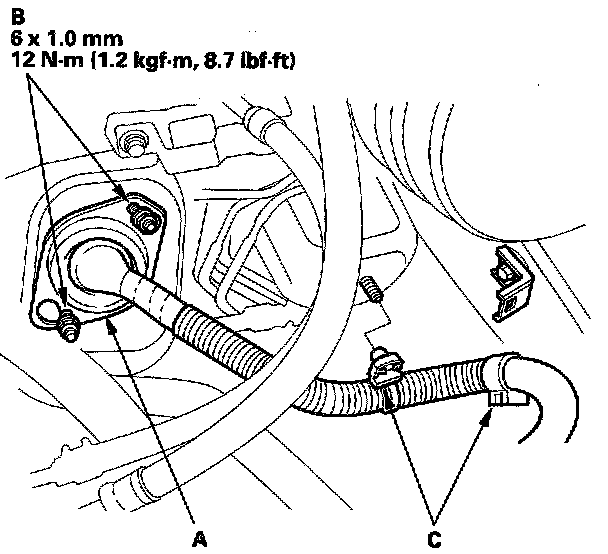 B
6 x 1.0 mm
12 N·m (1.2 kgf·m, 8.7 lbf·ft)

A

C