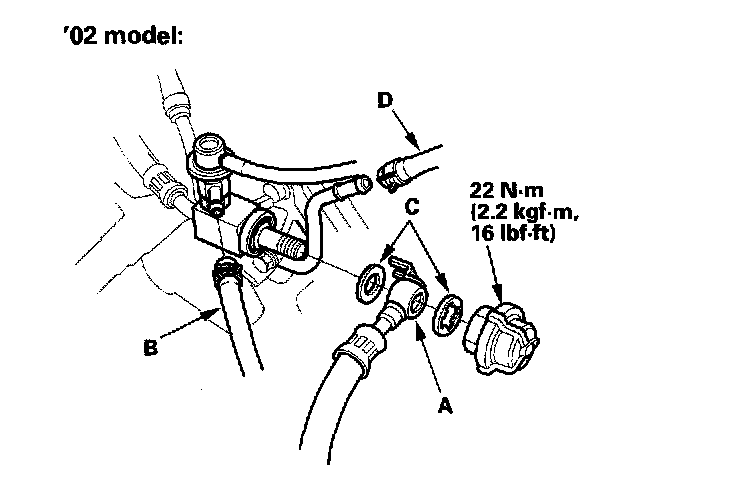 '02 model:

D

22 N·m (2.2 kgf·m, 16 lbf·ft)

C

B

A