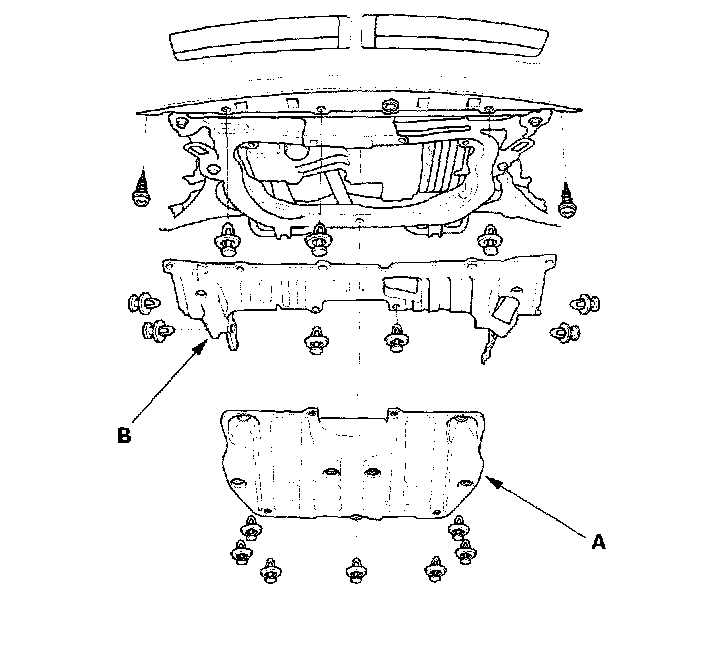 B

A