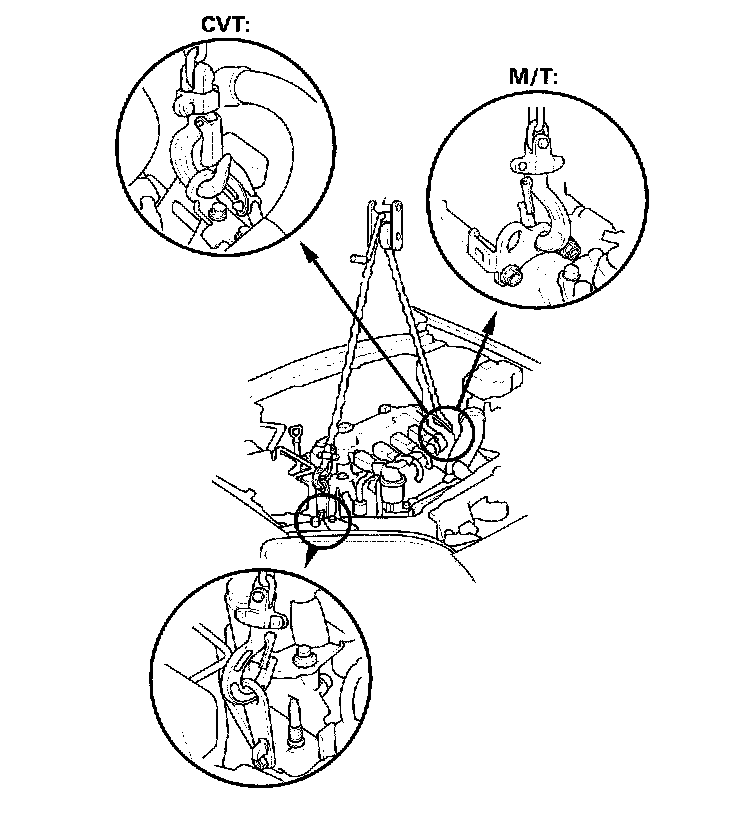 CVT:

M/T: