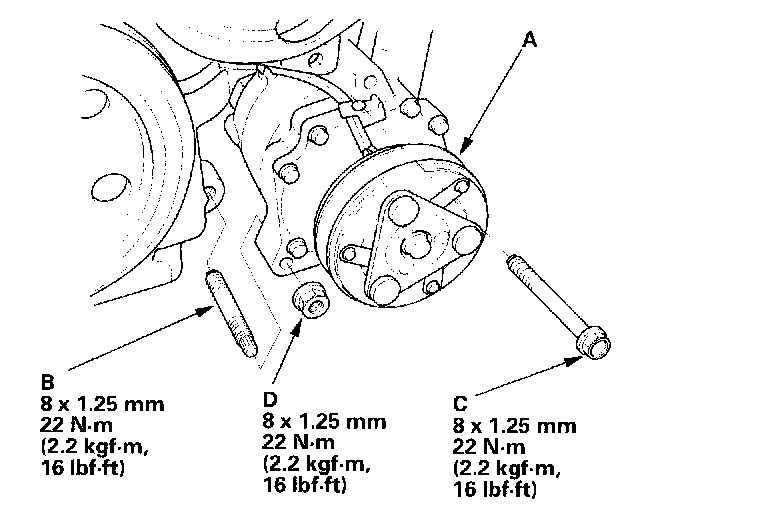 A

B
8 x 1.25 mm
22 N·m
(2.2 kgf·m,
16 lbf·ft)

D
8 x 1.25 mm
22 N·m
(2.2 kgf·m,
16 lbf·ft)

C
8 x 1.25 mm
22 N·m
(2.2 kgf·m,
16 lbf·ft)