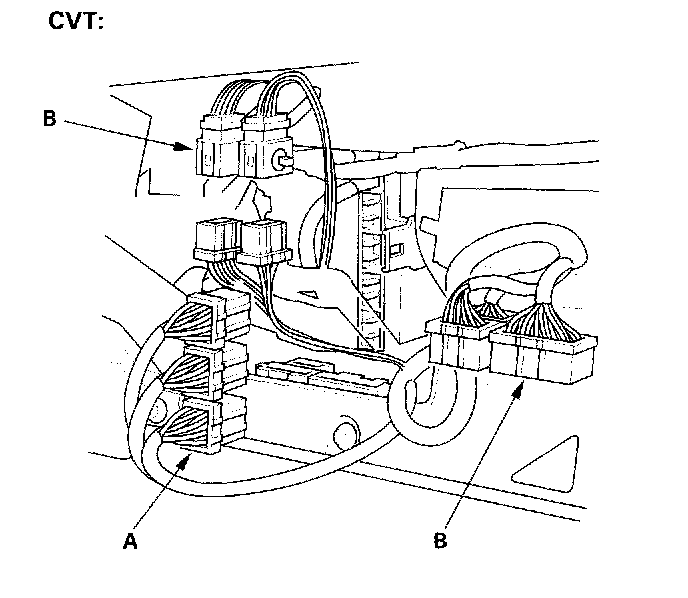 CVT:

B

A

B