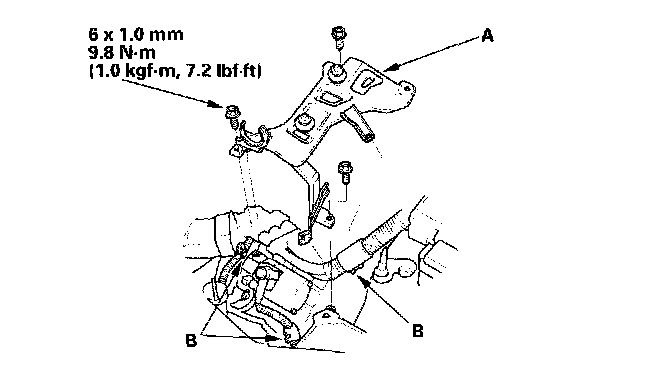 6 x 1.0 mm
9.8 N·m
(1.0 kgf·m, 7.2 lbf·ft)

A

B

B