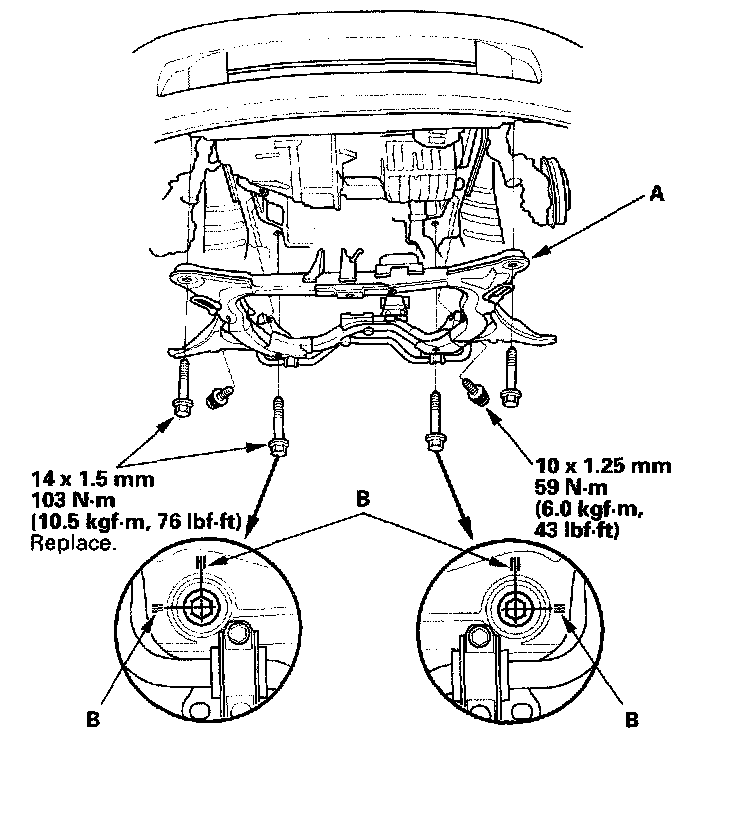 A

14 x 1.5 mm
103 N·m
(10.5 kgf·m, 76 lbf·ft)
Replace.

10 x 1.25 mm
59 N·m
(6.0 kgf·m,
43 lbf·ft)

B

B

B