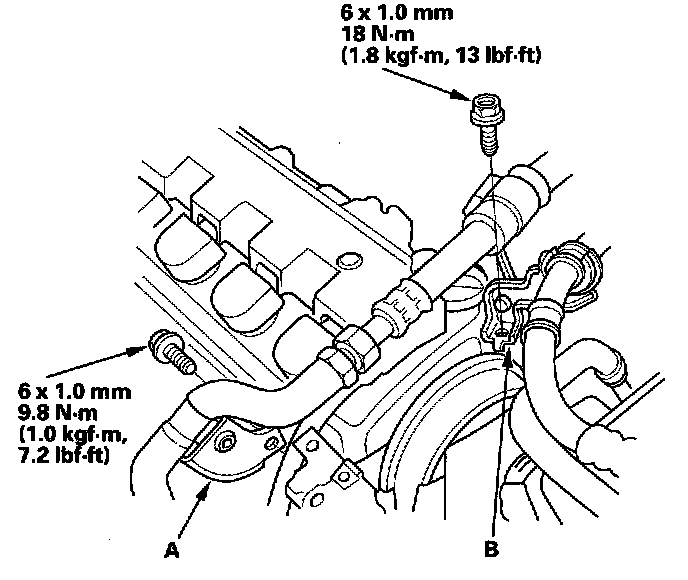 6 x 1.0 mm
18 N·m
(1.8 kgf·m, 13 lbf·ft)

6 x 1.0 mm
9.8 N·m
(1.0 kgf·m,
7.2 lbf·ft)

A

B