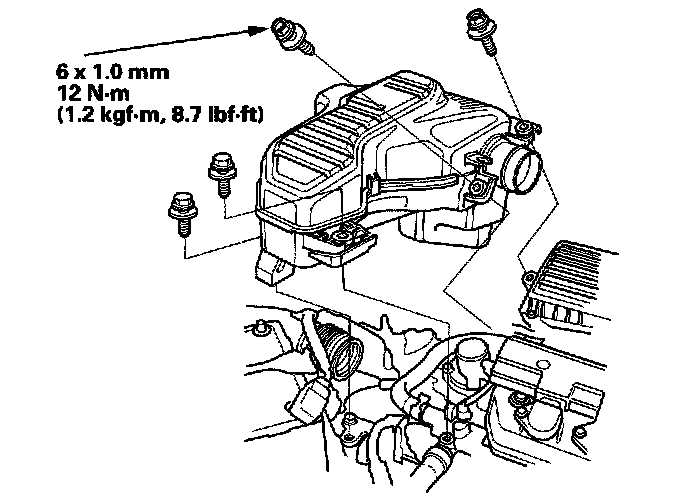 6 x 1.0 mm
12 N·m
(1.2 kgf·m, 8.7 lbf·ft)