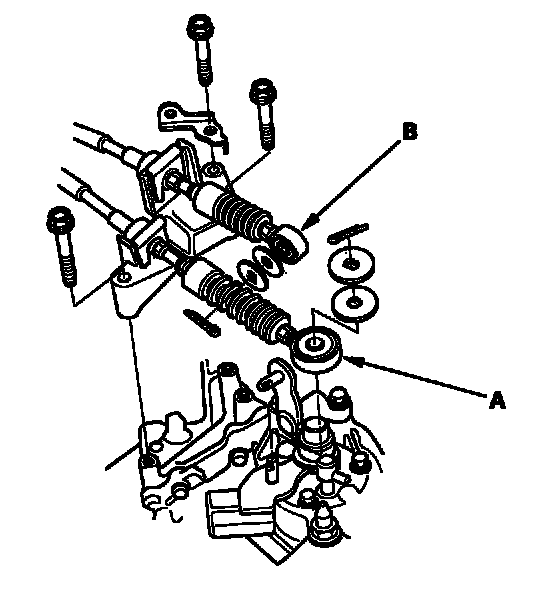 B

A