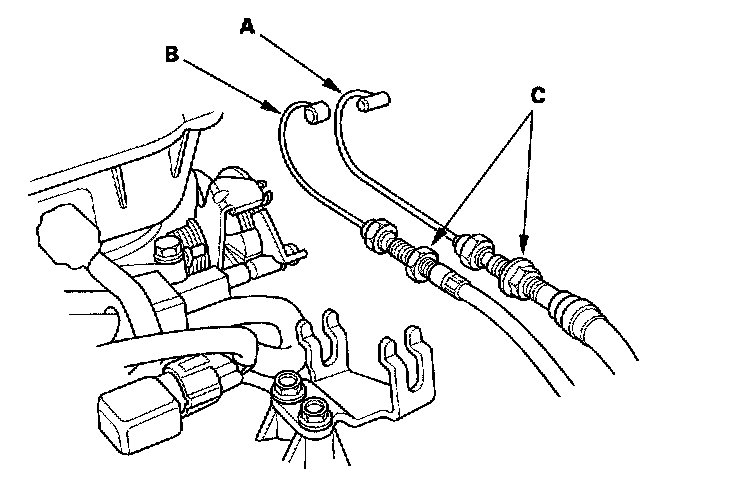 A
B
C