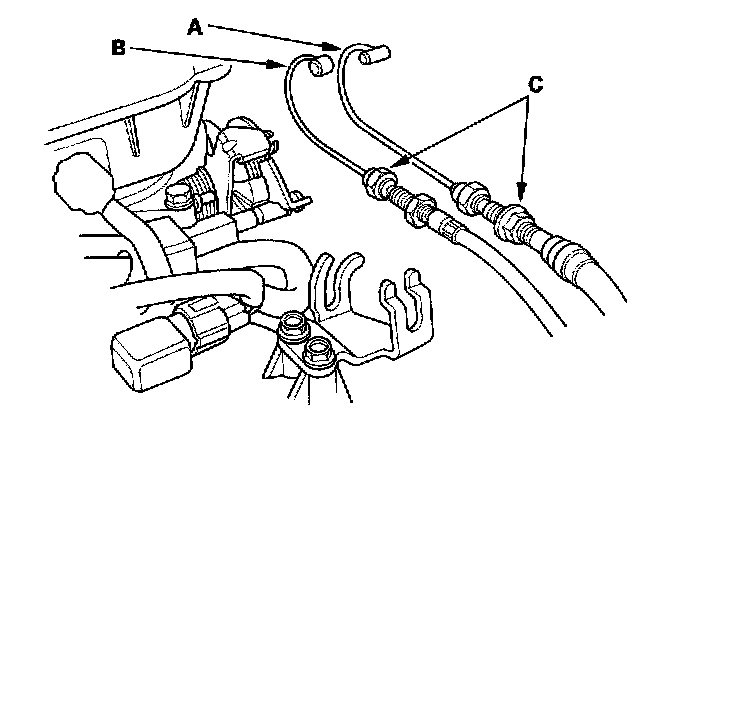 A
B
C