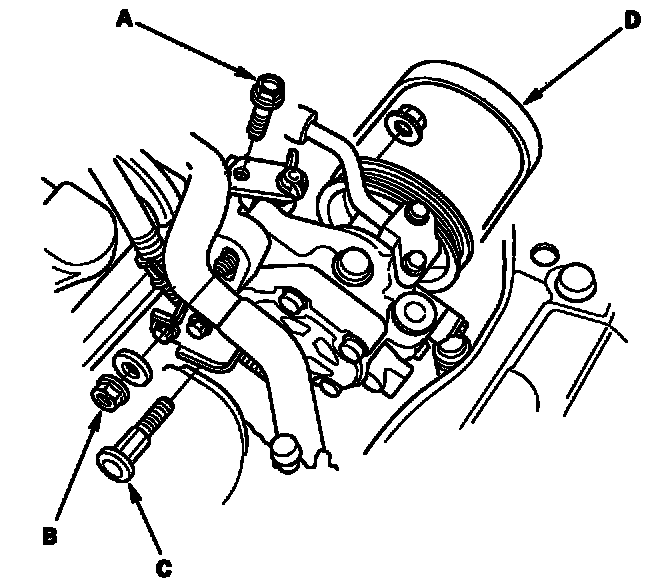 A
D
B
C