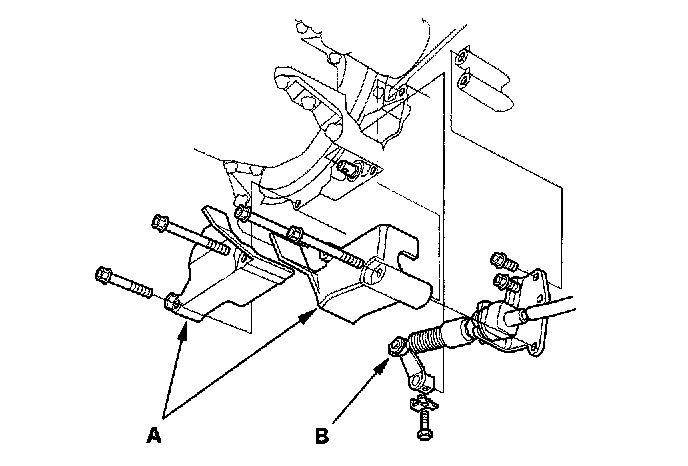 A
B